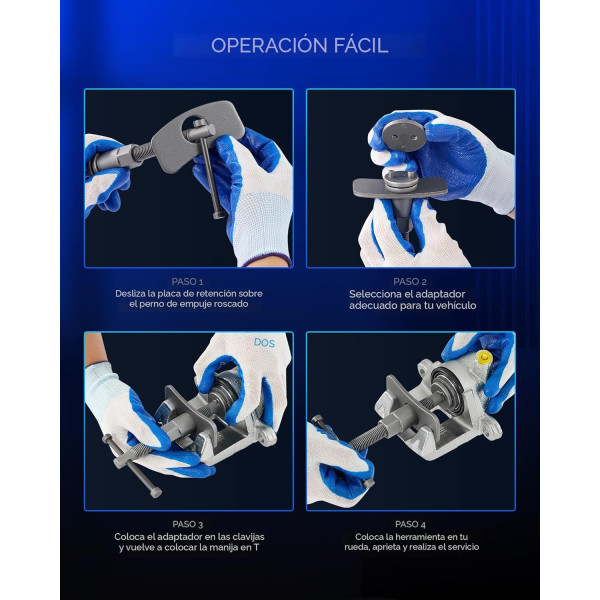 OPERACIÓN FÁCIL

PASO 1
Desliza la placa de retención sobre el perno de empuje roscado

PASO 2
Selecciona el adaptador adecuado para tu vehículo

DOS

PASO 3
Coloca el adaptador en las clavijas y vuelve a colocar la manija en T

PASO 4
Coloca la herramienta en tu rueda, aprieta y realiza el servicio