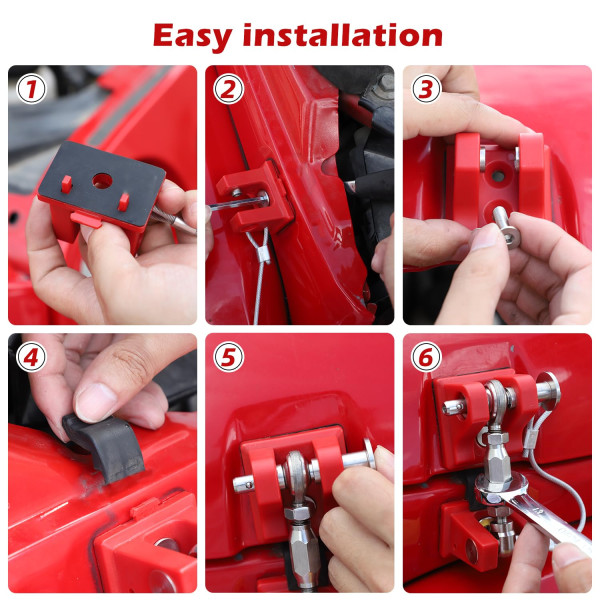 Easy installation

1

2

3

4

5

6