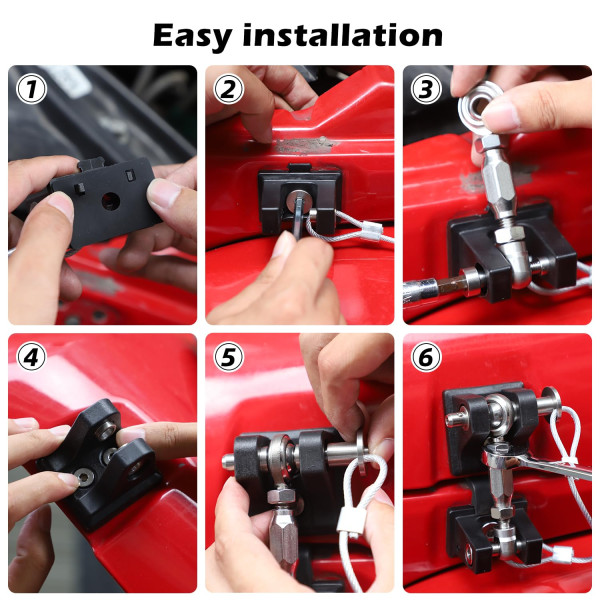 Easy installation

1

2

3

4

5

6