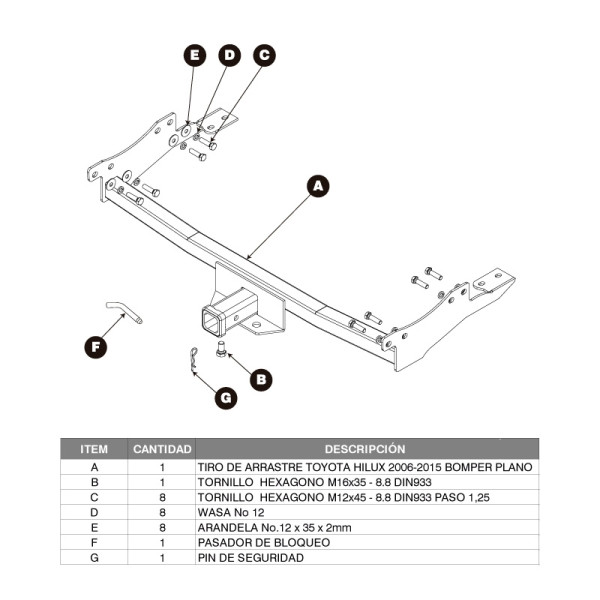 E D C

A

F

B

G

| ITEM | CANTIDAD | DESCRIPCIÓN |
|---|---|---|
| A | 1 | TIRO DE ARRASTRE TOYOTA HILUX 2006-2015 BOMPER PLANO |
| B | 1 | TORNILLO HEXAGONO M16x35 - 8.8 DIN933 |
| C | 8 | TORNILLO HEXAGONO M12x45 - 8.8 DIN933 PASO 1,25 |
| D | 8 | WASA No 12 |
| E | 8 | ARANDELA No.12 x 35 x 2mm |
| F | 1 | PASADOR DE BLOQUEO |
| G | 1 | PIN DE SEGURIDAD |