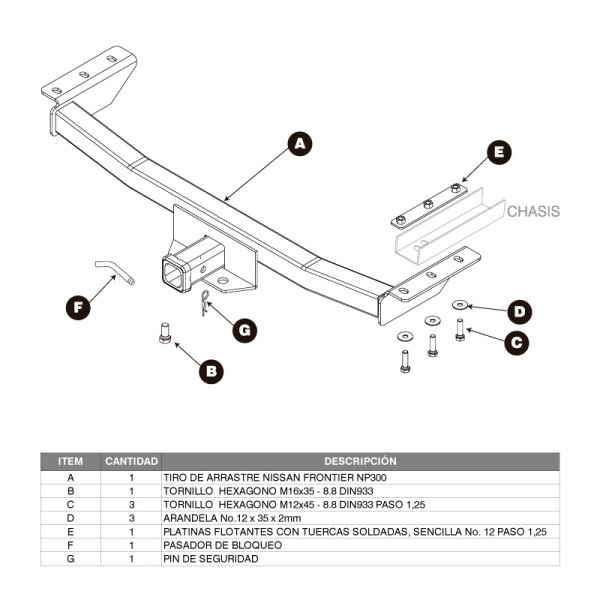 A

E

CHASIS

F

G

D

C

B

| ITEM | CANTIDAD | DESCRIPCIÓN |
|---|---|---|
| A | 1 | TIRO DE ARRASTRE NISSAN FRONTIER NP300 |
| B | 1 | TORNILLO HEXAGONO M16x35 - 8.8 DIN933 |
| C | 3 | TORNILLO HEXAGONO M12x45 - 8.8 DIN933 PASO 1,25 |
| D | 3 | ARANDELA No.12 x 35 x 2mm |
| E | 1 | PLATINAS FLOTANTES CON TUERCAS SOLDADAS, SENCILLA No. 12 PASO 1,25 |
| F | 1 | PASADOR DE BLOQUEO |
| G | 1 | PIN DE SEGURIDAD |