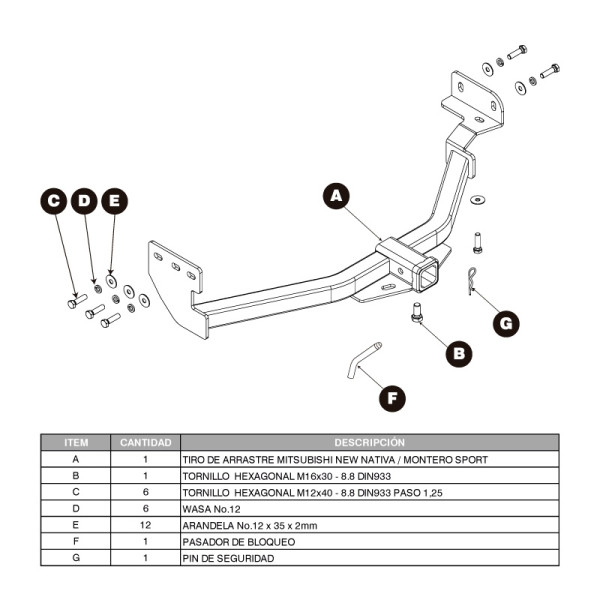 C D E

A

G

B

F

| ITEM | CANTIDAD | DESCRIPCIÓN |
|---|---|---|
| A | 1 | TIRO DE ARRASTRE MITSUBISHI NEW NATIVA / MONTERO SPORT |
| B | 1 | TORNILLO HEXAGONAL M16x30 - 8.8 DIN933 |
| C | 6 | TORNILLO HEXAGONAL M12x40 - 8.8 DIN933 PASO 1,25 |
| D | 6 | WASA No.12 |
| E | 12 | ARANDELA No.12 x 35 x 2mm |
| F | 1 | PASADOR DE BLOQUEO |
| G | 1 | PIN DE SEGURIDAD |