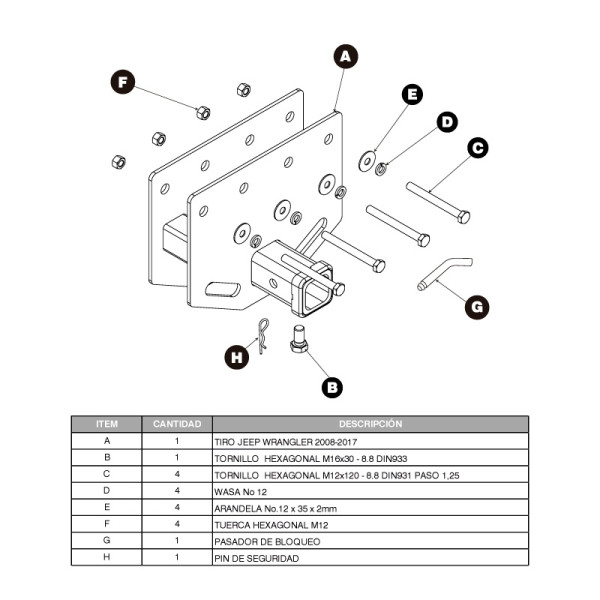 A

F

E

D

C

G

H

B

| ITEM | CANTIDAD | DESCRIPCIÓN |
|---|---|---|
| A | 1 | TIRO JEEP WRANGLER 2008-2017 |
| B | 1 | TORNILLO HEXAGONAL M16x30 - 8.8 DIN933 |
| C | 4 | TORNILLO HEXAGONAL M12x120 - 8.8 DIN931 PASO 1,25 |
| D | 4 | WASA No 12 |
| E | 4 | ARANDELA No.12 x 35 x 2mm |
| F | 4 | TUERCA HEXAGONAL M12 |
| G | 1 | PASADOR DE BLOQUEO |
| H | 1 | PIN DE SEGURIDAD |