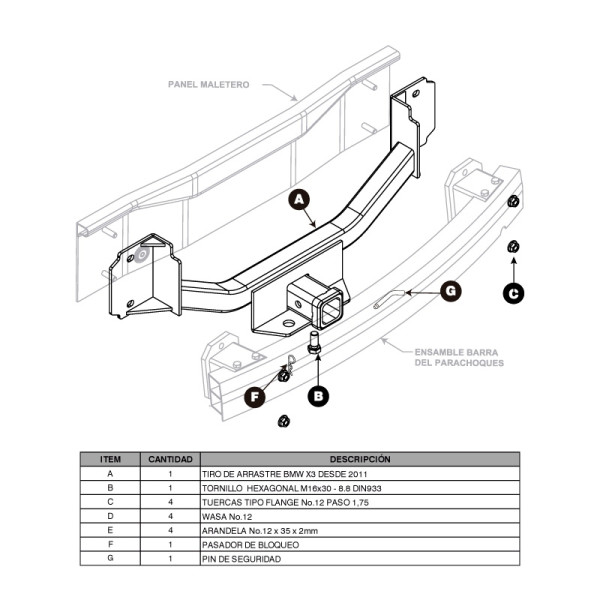 PANEL MALETERO

A

G

C

ENSAMBLE BARRA DEL PARACHOQUES

F

B

| ITEM | CANTIDAD | DESCRIPCIÓN |
|---|---|---|
| A | 1 | TIRO DE ARRASTRE BMW X3 DESDE 2011 |
| B | 1 | TORNILLO HEXAGONAL M16x30 - 8.8 DIN933 |
| C | 4 | TUERCAS TIPO FLANGE No.12 PASO 1,75 |
| D | 4 | WASA No.12 |
| E | 4 | ARANDELA No.12 x 35 x 2mm |
| F | 1 | PASADOR DE BLOQUEO |
| G | 1 | PIN DE SEGURIDAD |